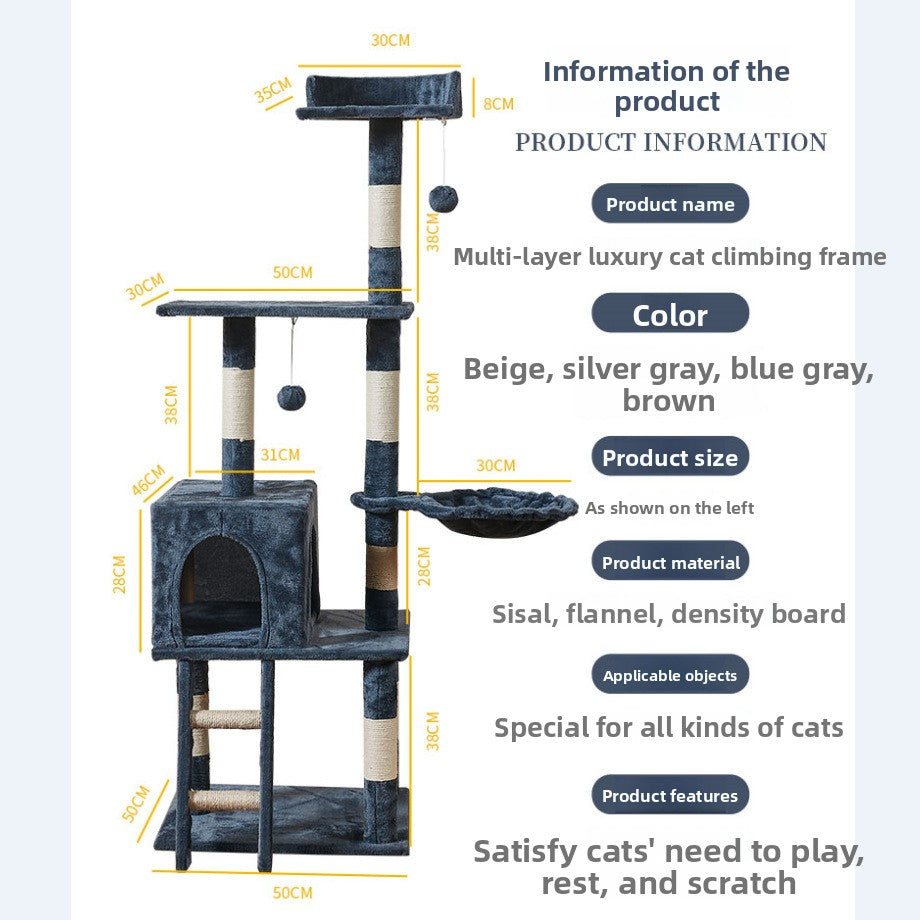 30CM
35CM
8CM
38CM
50CM
30CM
38CM
38CM
31CM
30CM
46CM
28CM
28CM
38CM
50CM
50CM

Information of the product
PRODUCT INFORMATION

Product name
Multi-layer luxury cat climbing frame

Color
Beige, silver gray, blue gray, brown

Product size
As shown on the left

Product material
Sisal, flannel, density board

Applicable objects
Special for all kinds of cats

Product features
Satisfy cats' need to play, rest, and scratch